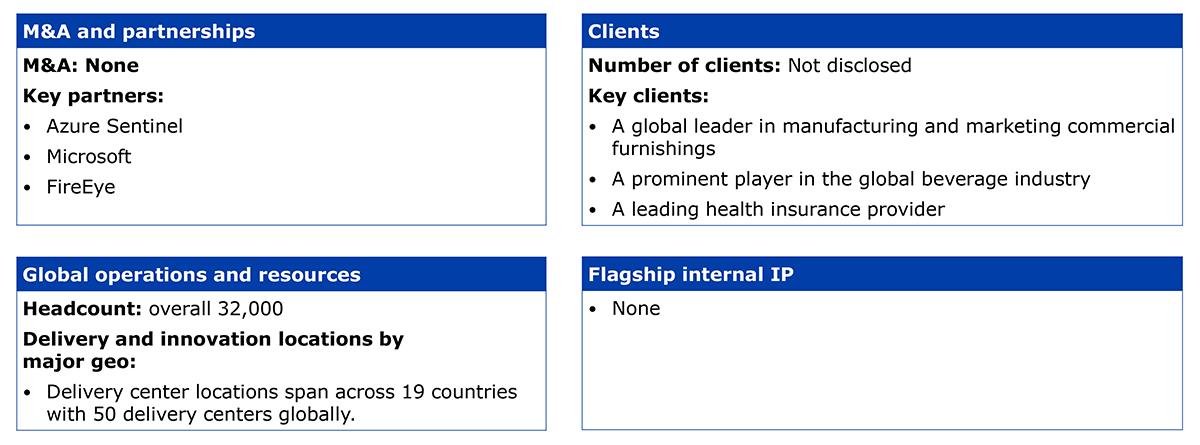 M&A and partnerships

M&A: None

Key partners:

• Azure Sentinel
• Microsoft
• FireEye

Clients

Number of clients: Not disclosed

Key clients:

• A global leader in manufacturing and marketing commercial furnishings
• A prominent player in the global beverage industry
• A leading health insurance provider

Global operations and resources

Headcount: overall 32,000

Delivery and innovation locations by major geo:

• Delivery center locations span across 19 countries with 50 delivery centers globally.

Flagship internal IP

• None