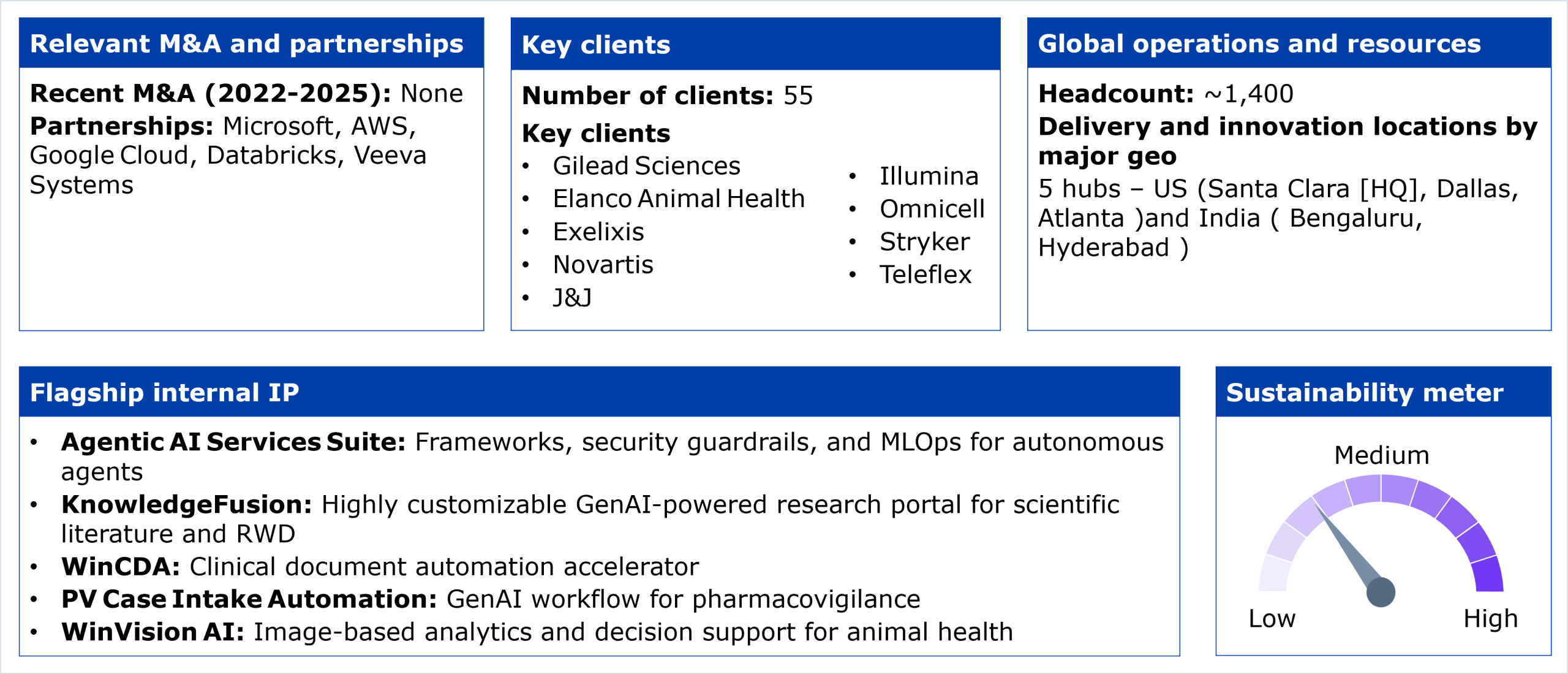 Relevant M&A and partnerships

Recent M&A (2022-2025): None
Partnerships: Microsoft, AWS, Google Cloud, Databricks, Veeva Systems

Key clients

Number of clients: 55
Key clients
• Gilead Sciences
• Elanco Animal Health
• Exelixis
• Novartis
• J&J
• Illumina
• Omnicell
• Stryker
• Teleflex

Global operations and resources

Headcount: ~1,400
Delivery and innovation locations by major geo
5 hubs – US (Santa Clara [HQ], Dallas, Atlanta )and India ( Bengaluru, Hyderabad )

Flagship internal IP

• Agentic AI Services Suite: Frameworks, security guardrails, and MLOps for autonomous agents
• KnowledgeFusion: Highly customizable GenAI-powered research portal for scientific literature and RWD
• WinCDA: Clinical document automation accelerator
• PV Case Intake Automation: GenAI workflow for pharmacovigilance
• WinVision AI: Image-based analytics and decision support for animal health

Sustainability meter

Medium
Low
High