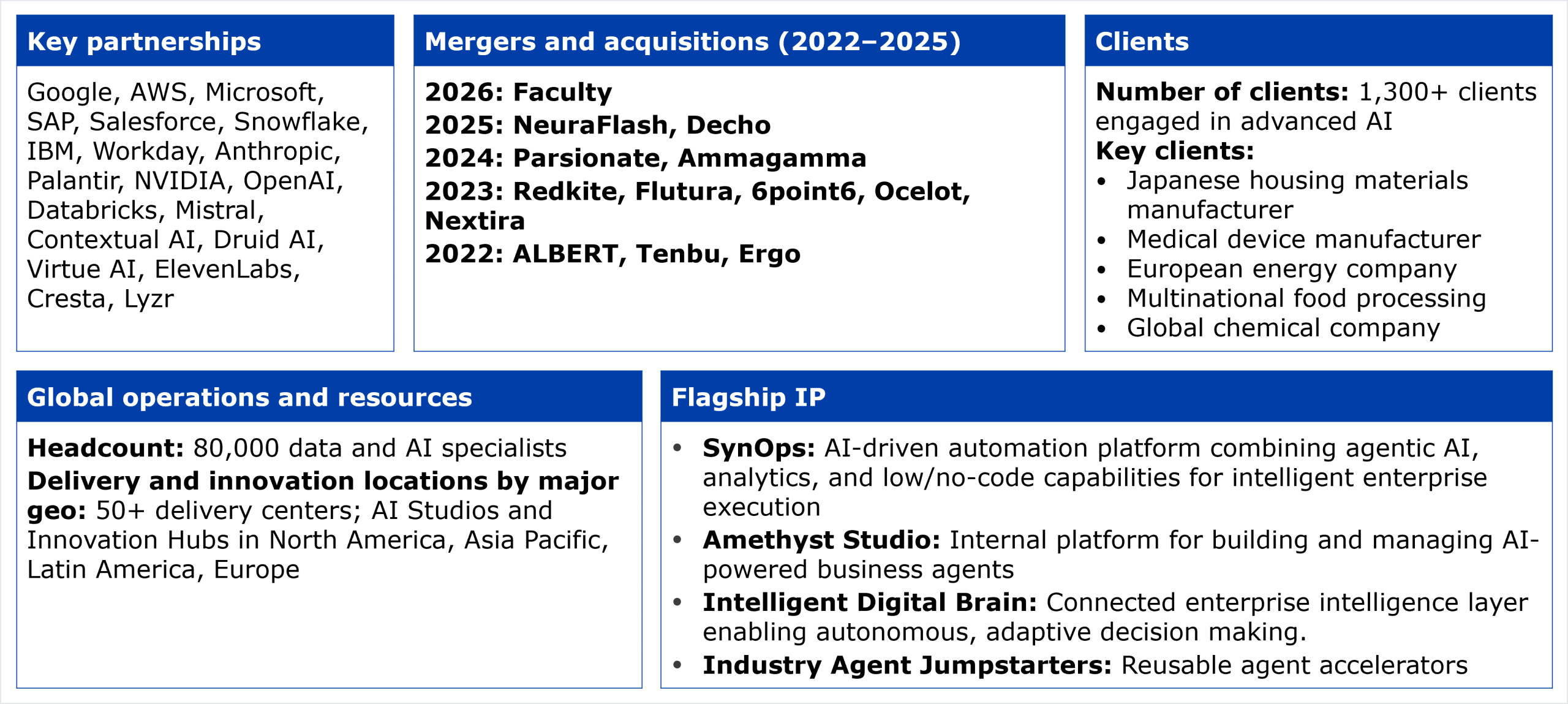 Key partnerships

Google, AWS, Microsoft, SAP, Salesforce, Snowflake, IBM, Workday, Anthropic, Palantir, NVIDIA, OpenAI, Databricks, Mistral, Contextual AI, Druid AI, Virtue AI, ElevenLabs, Cresta, Lyzr

Mergers and acquisitions (2022–2025)

2026: Faculty
2025: NeuraFlash, Decho
2024: Parsionate, Ammagamma
2023: Redkite, Flutura, 6point6, Ocelot, Nextira
2022: ALBERT, Tenbu, Ergo

Clients

Number of clients: 1,300+ clients engaged in advanced AI
Key clients:
• Japanese housing materials manufacturer
• Medical device manufacturer
• European energy company
• Multinational food processing
• Global chemical company

Global operations and resources

Headcount: 80,000 data and AI specialists
Delivery and innovation locations by major geo: 50+ delivery centers; AI Studios and Innovation Hubs in North America, Asia Pacific, Latin America, Europe

Flagship IP

• SynOps: AI-driven automation platform combining agentic AI, analytics, and low/no-code capabilities for intelligent enterprise execution
• Amethyst Studio: Internal platform for building and managing AI-powered business agents
• Intelligent Digital Brain: Connected enterprise intelligence layer enabling autonomous, adaptive decision making.
• Industry Agent Jumpstarters: Reusable agent accelerators