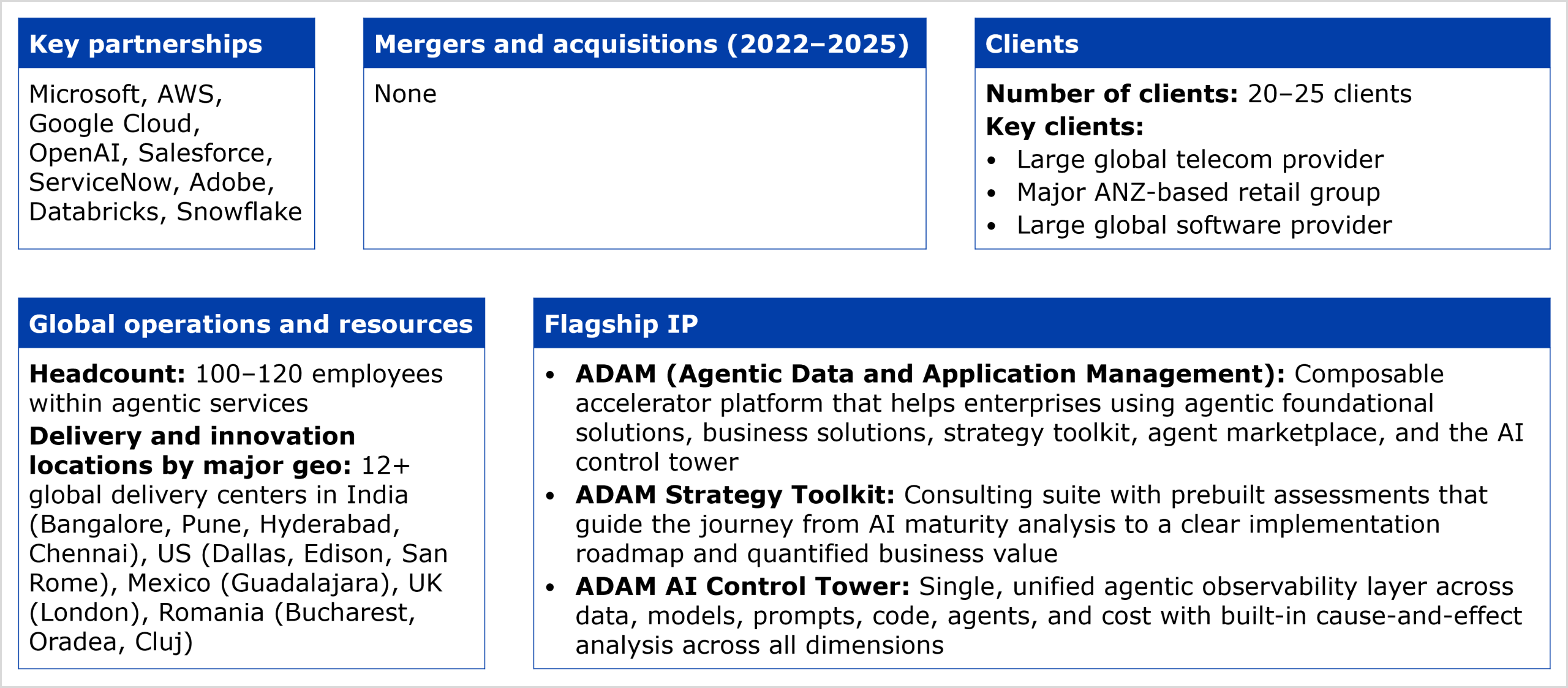 Key partnerships

Microsoft, AWS, Google Cloud, OpenAI, Salesforce, ServiceNow, Adobe, Databricks, Snowflake

Mergers and acquisitions (2022–2025)

None

Clients

Number of clients: 20–25 clients

Key clients:

• Large global telecom provider
• Major ANZ-based retail group
• Large global software provider

Global operations and resources

Headcount: 100–120 employees within agentic services

Delivery and innovation locations by major geo: 12+ global delivery centers in India (Bangalore, Pune, Hyderabad, Chennai), US (Dallas, Edison, San Rome), Mexico (Guadalajara), UK (London), Romania (Bucharest, Oradea, Cluj)

Flagship IP

• ADAM (Agentic Data and Application Management): Composable accelerator platform that helps enterprises using agentic foundational solutions, business solutions, strategy toolkit, agent marketplace, and the AI control tower
• ADAM Strategy Toolkit: Consulting suite with prebuilt assessments that guide the journey from AI maturity analysis to a clear implementation roadmap and quantified business value
• ADAM AI Control Tower: Single, unified agentic observability layer across data, models, prompts, code, agents, and cost with built-in cause-and-effect analysis across all dimensions